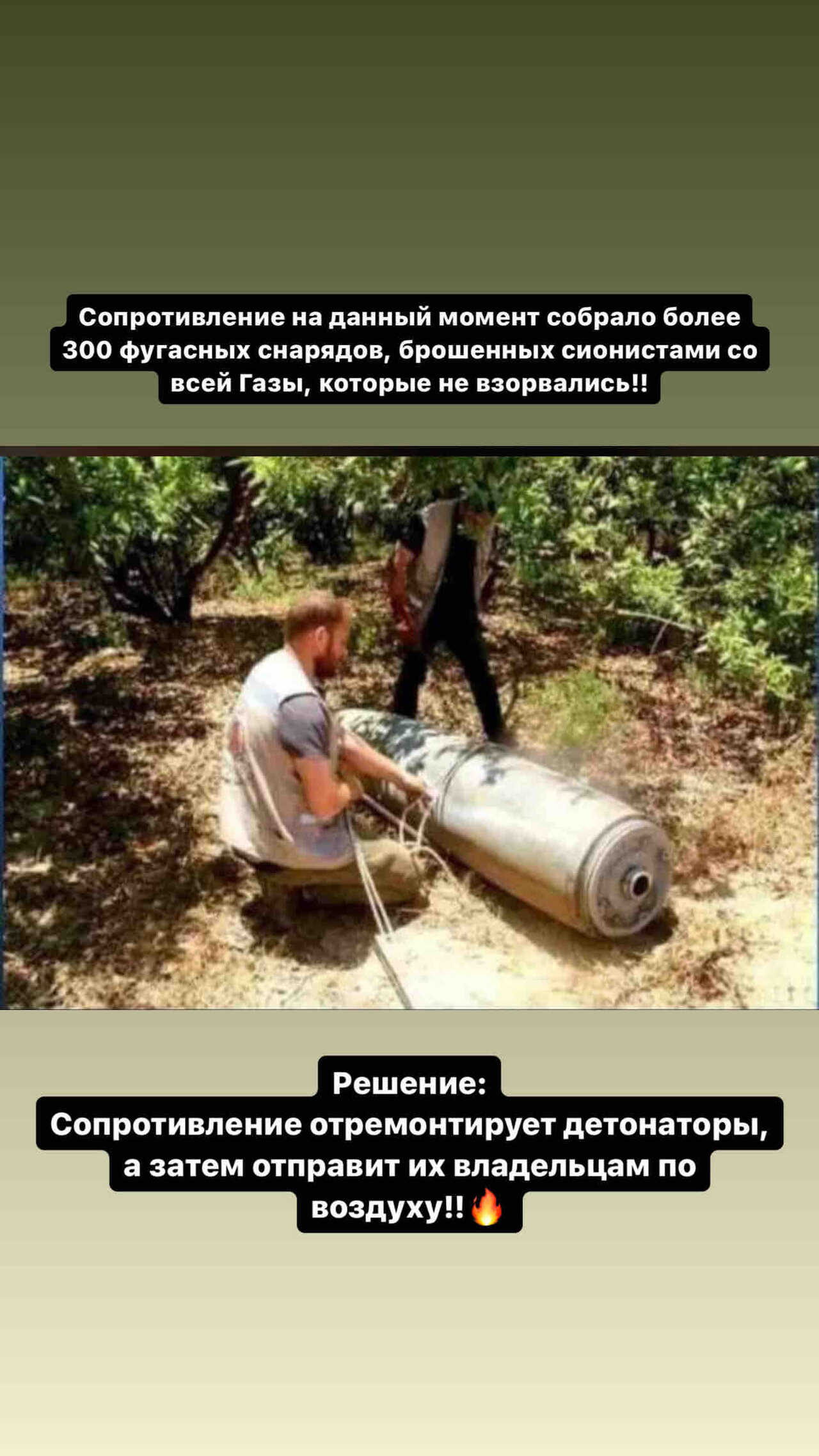 Сопротивление на данный момент собрало более 300 фугасных снарядов, брошенных сионистами со всей Газы, которые не взорвались!!

Решение:
Сопротивление отремонтирует детонаторы, а затем отправит их владельцам по воздуху!!🔥